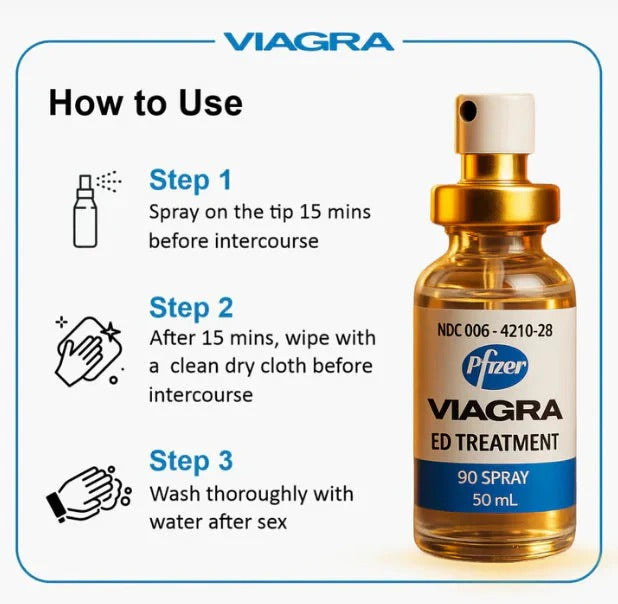 VIAGRA

How to Use

Step 1
Spray on the tip 15 mins before intercourse

Step 2
After 15 mins, wipe with a clean dry cloth before intercourse

Step 3
Wash thoroughly with water after sex

NDC 006 - 4210-28
Pfizer
VIAGRA
ED TREATMENT
90 SPRAY
50 mL